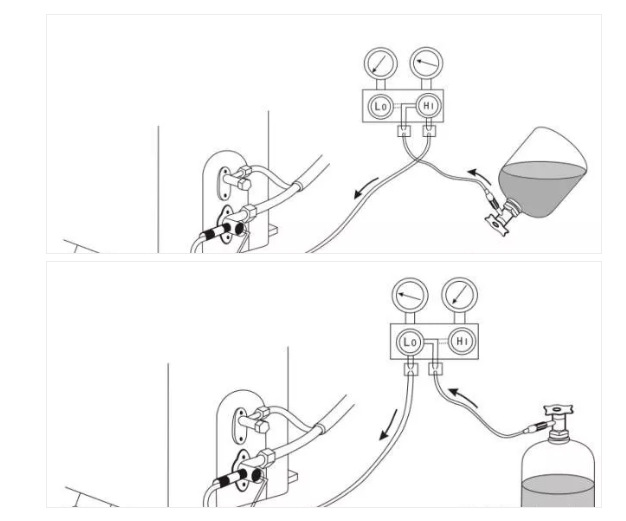 Lo
Hi
Lo
Hi